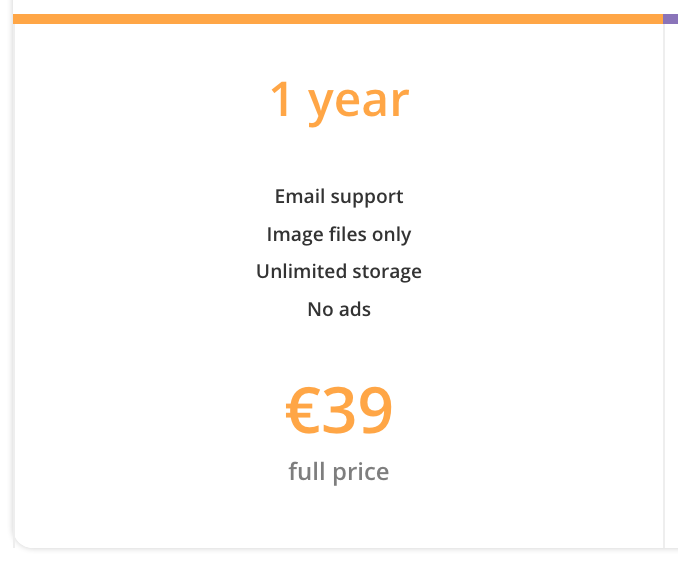 1 year

Email support

Image files only

Unlimited storage

No ads

€39

full price